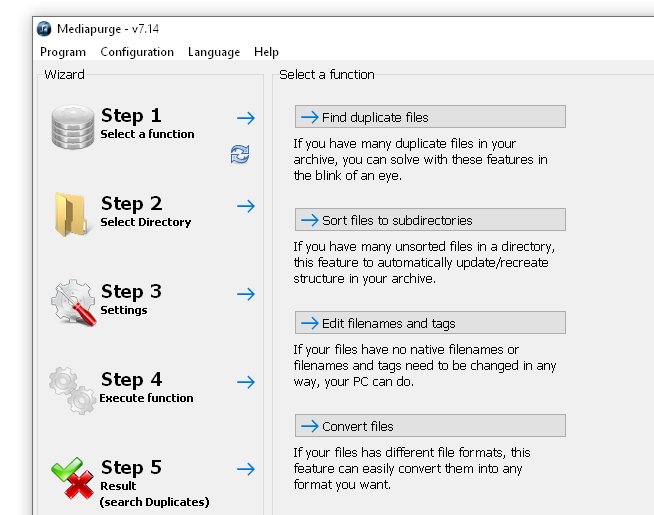 Mediapurge - v7.14

Program Configuration Language Help

Wizard

Step 1
Select a function

Step 2
Select Directory

Step 3
Settings

Step 4
Execute function

Step 5
Result
(search Duplicates)

Select a function

Find duplicate files

If you have many duplicate files in your archive, you can solve with these features in the blink of an eye.

Sort files to subdirectories

If you have many unsorted files in a directory, this feature to automatically update/recreate structure in your archive.

Edit filenames and tags

If your files have no native filenames or filenames and tags need to be changed in any way, your PC can do.

Convert files

If your files has different file formats, this feature can easily convert them into any format you want.