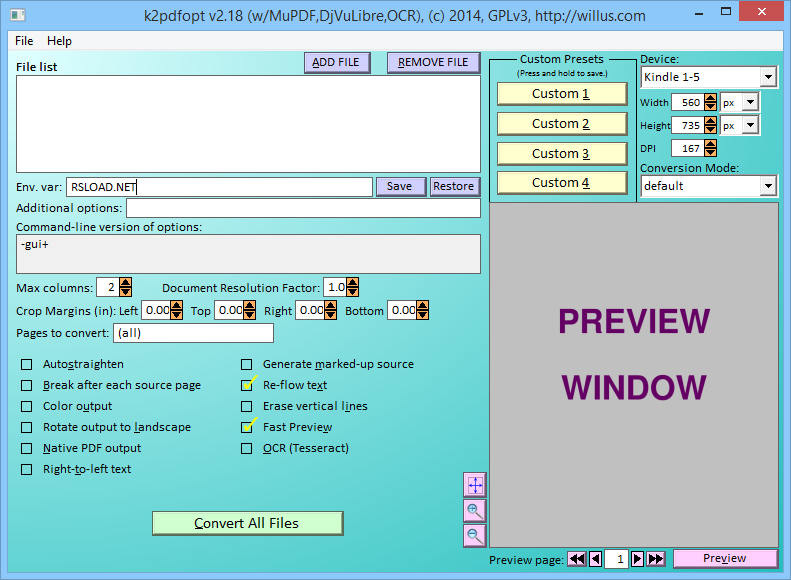 k2pdfopt v2.18 (w/MuPDF,DjVuLibre,OCR), (c) 2014, GPLv3, http://willus.com

File Help

File list

ADD FILE

REMOVE FILE

Env. var: RSLOAD.NET

Save

Restore

Additional options:

Command-line version of options:

-gui+

Max columns: 2

Document Resolution Factor: 1.0

Crop Margins (in): Left 0.00 Top 0.00 Right 0.00 Bottom 0.00

Pages to convert: (all)

Autostraighten

Break after each source page

Color output

Rotate output to landscape

Native PDF output

Right-to-left text

Generate marked-up source

Re-flow text

Erase vertical lines

Fast Preview

OCR (Tesseract)

Convert All Files

Custom Presets
(Press and hold to save.)

Custom 1

Custom 2

Custom 3

Custom 4

Device:

Kindle 1-5

Width 560 px

Height 735 px

DPI 167

Conversion Mode:

default

PREVIEW

WINDOW

Preview page: 1

Preview